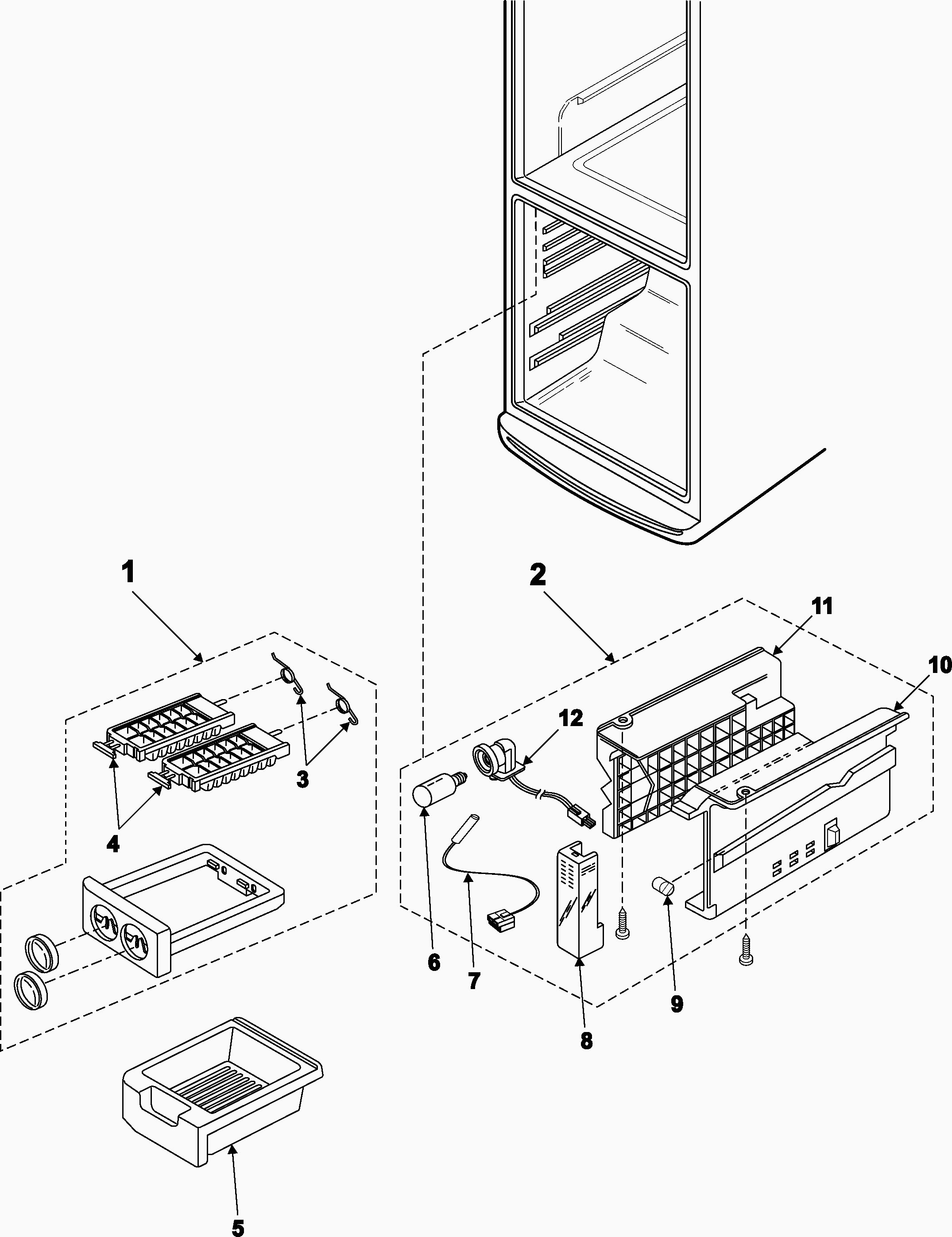 1
2
11
10
12
3
4
6
7
8
9
5