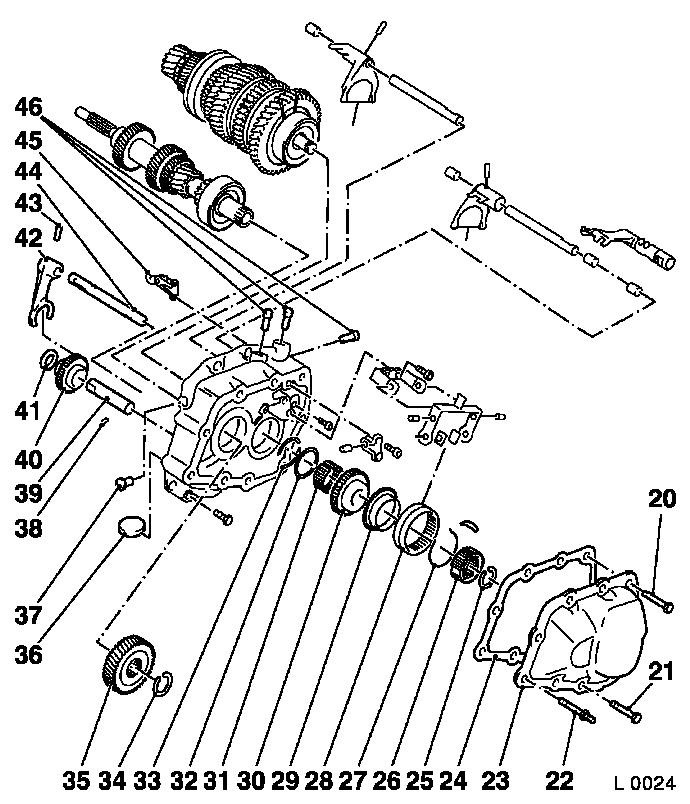 46
45
44
43
42
41
40
39
38
37
36
20
21
35 34 33 32 31 30 29 28 27 26 25 24 23 22 L 0024