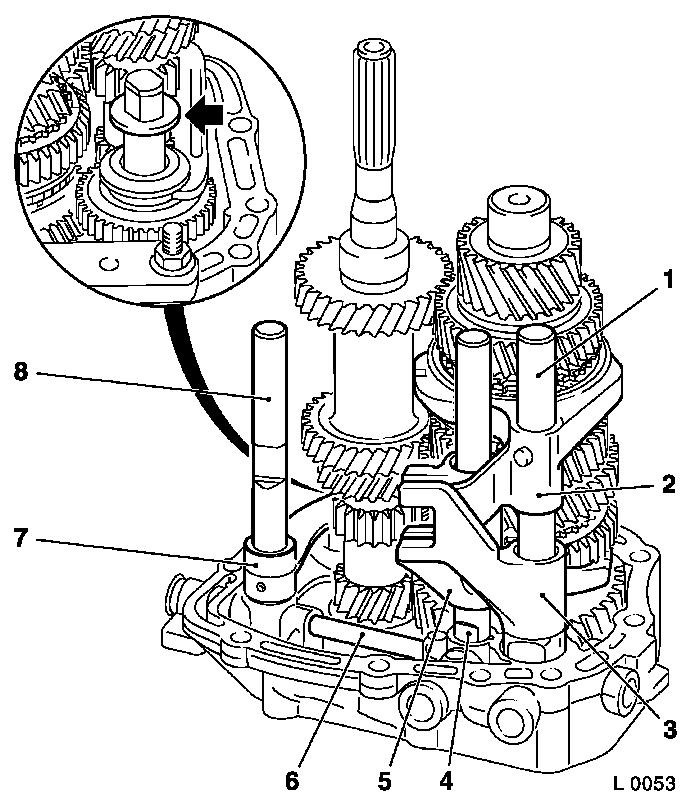 1
8
2
7
3
6
5
4
L 0053