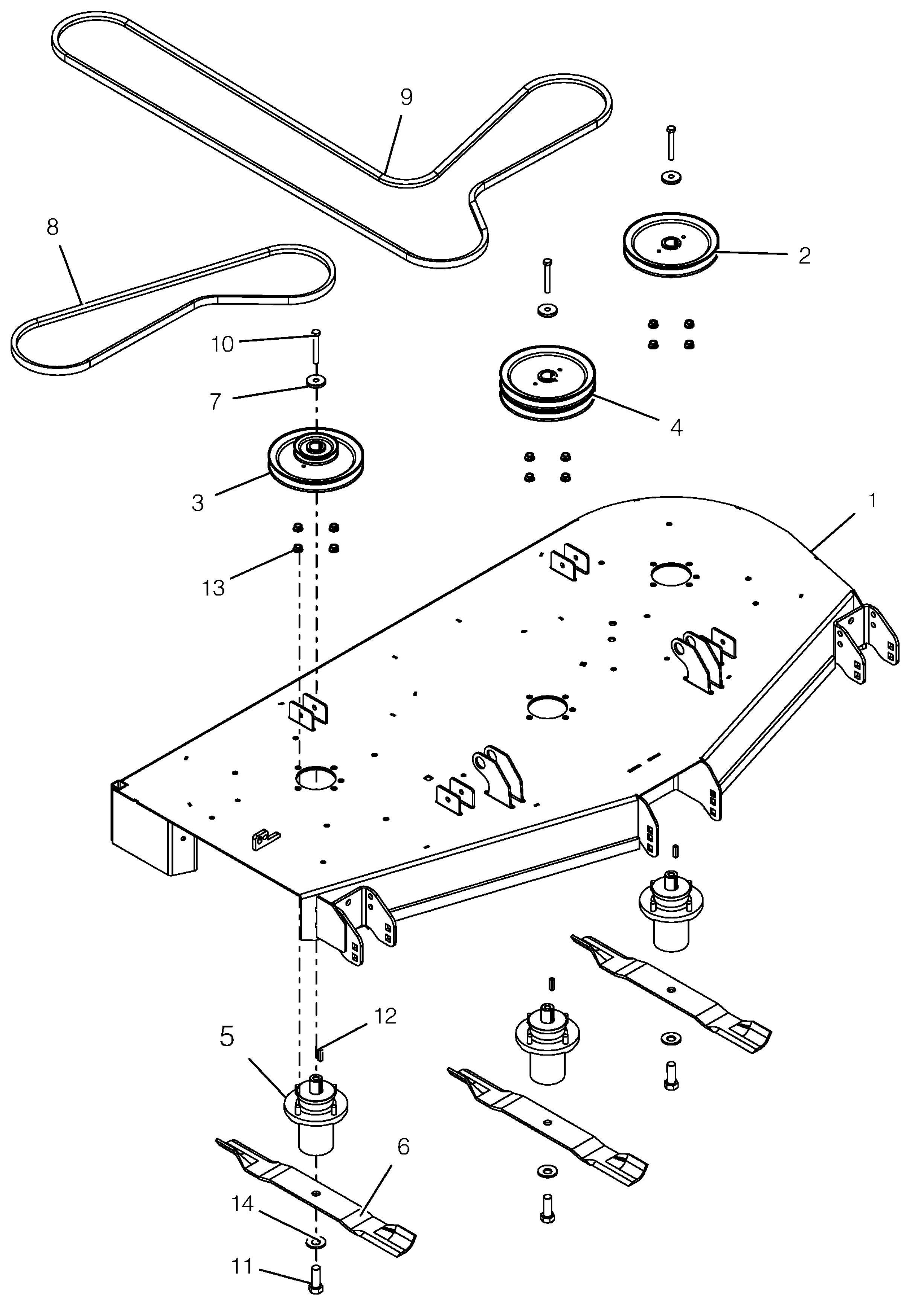 9
8
2
10
7
4
3
1
13
12
5
6
14
11