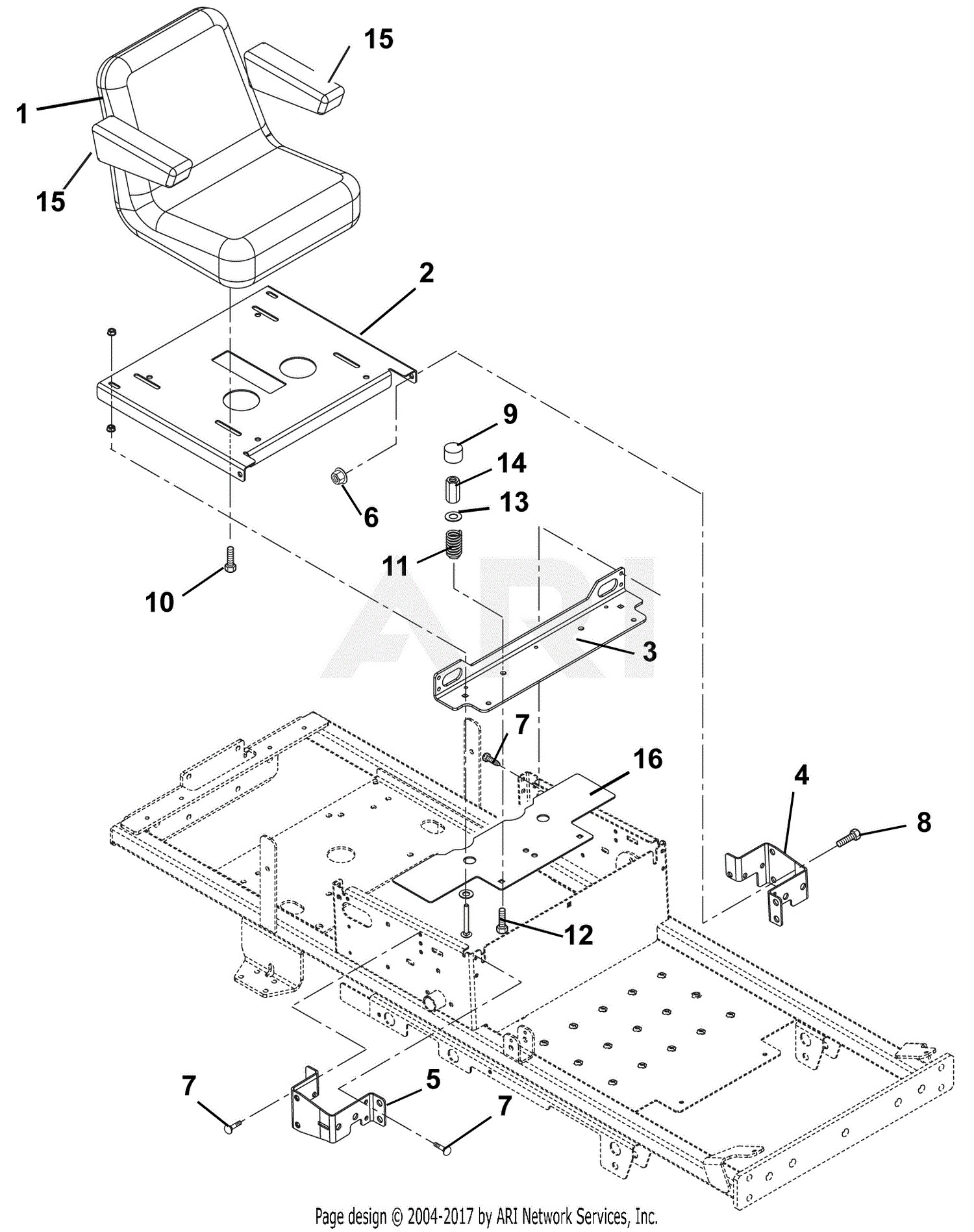 15
1
15
2
9
14
13
6
11
10
ARI
3
7
16
4
8
12
7
5
7
Page design © 2004-2017 by ARI Network Services, Inc.