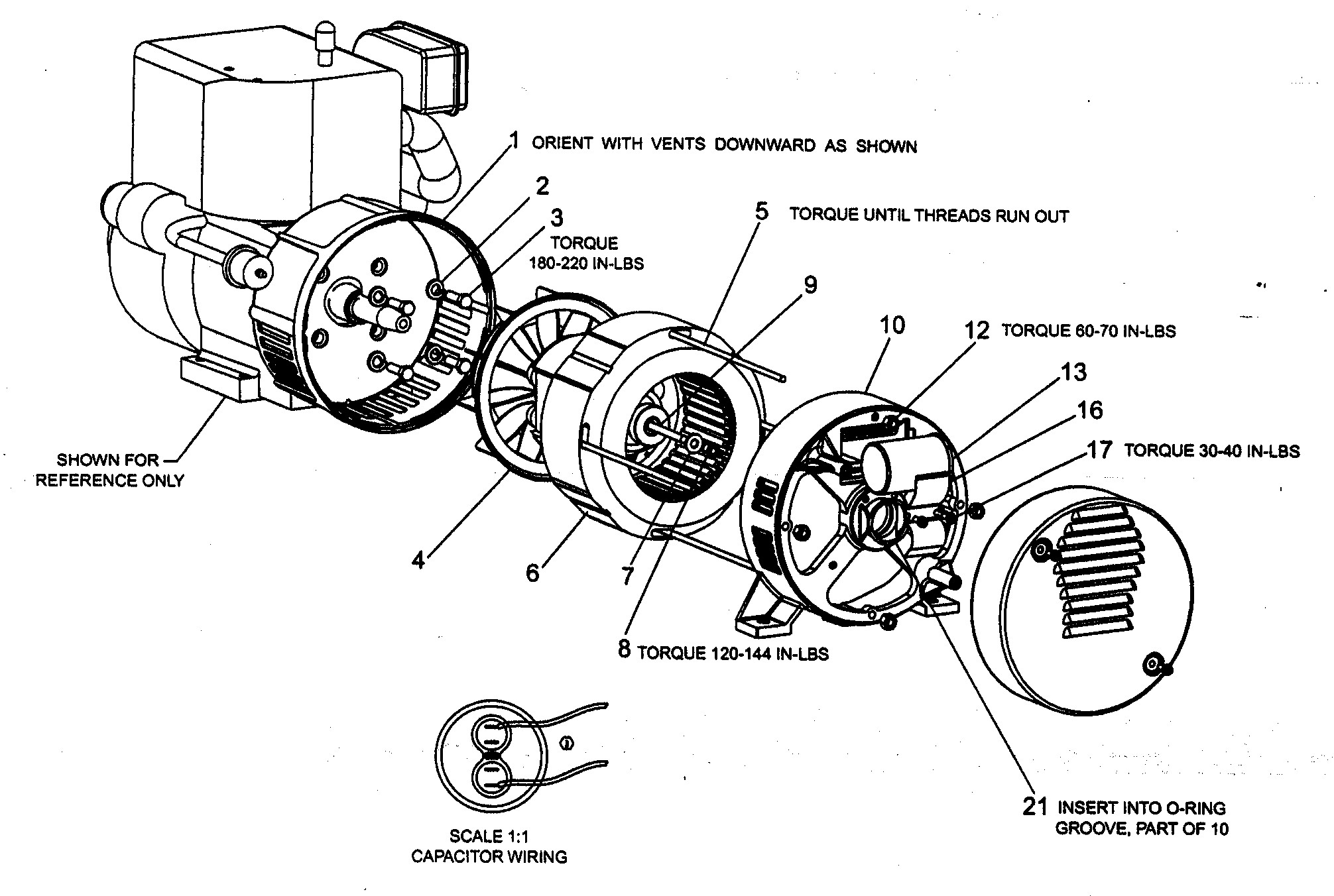 1 ORIENT WITH VENTS DOWNWARD AS SHOWN

2

3 TORQUE 180-220 IN-LBS

5 TORQUE UNTIL THREADS RUN OUT

9

10

12 TORQUE 60-70 IN-LBS

13

16

17 TORQUE 30-40 IN-LBS

SHOWN FOR REFERENCE ONLY

4

6

7

8 TORQUE 120-144 IN-LBS

21 INSERT INTO O-RING GROOVE, PART OF 10

SCALE 1:1
CAPACITOR WIRING