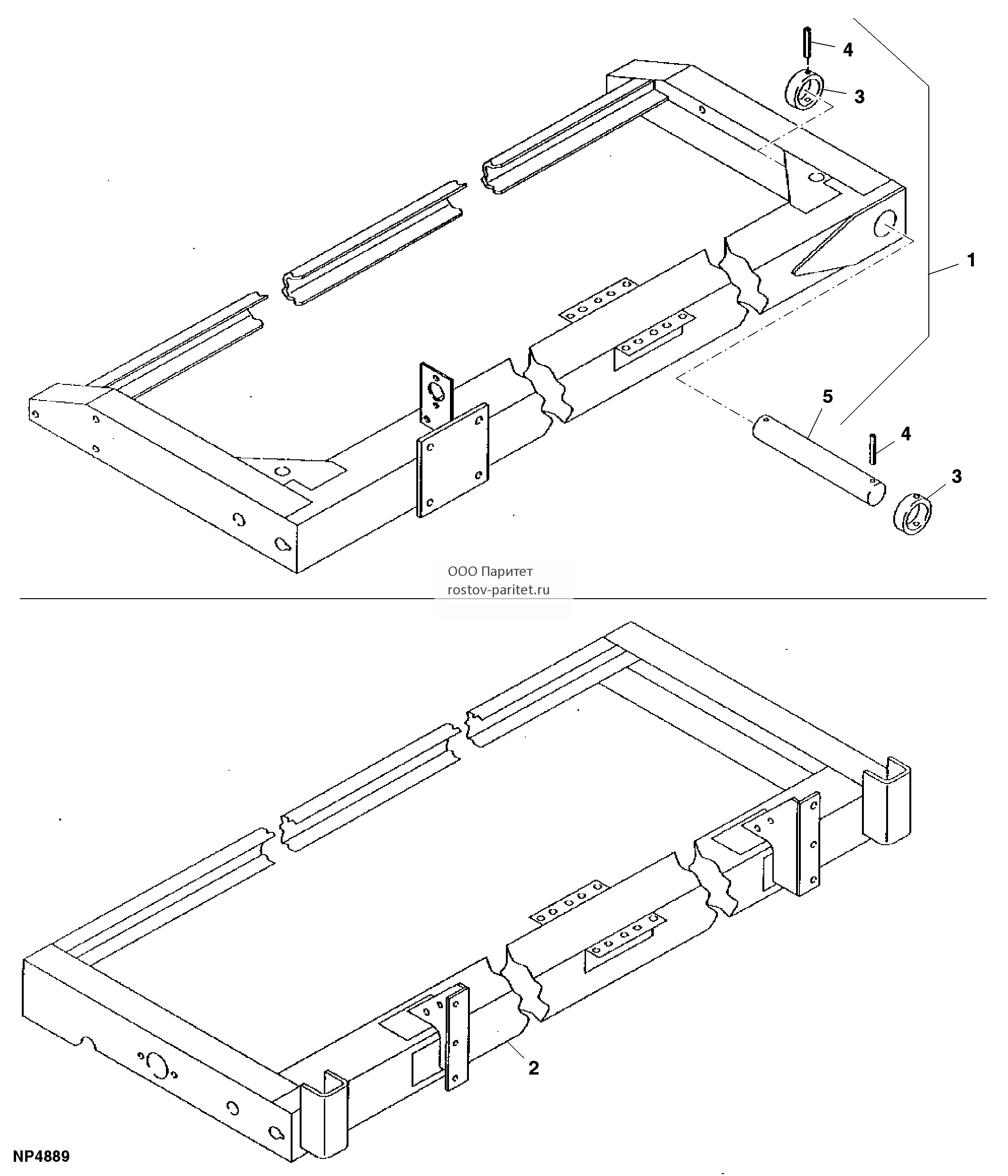 4
3
1
5
4
3
ООО Паритет
rostov-paritet.ru
2
NP4889