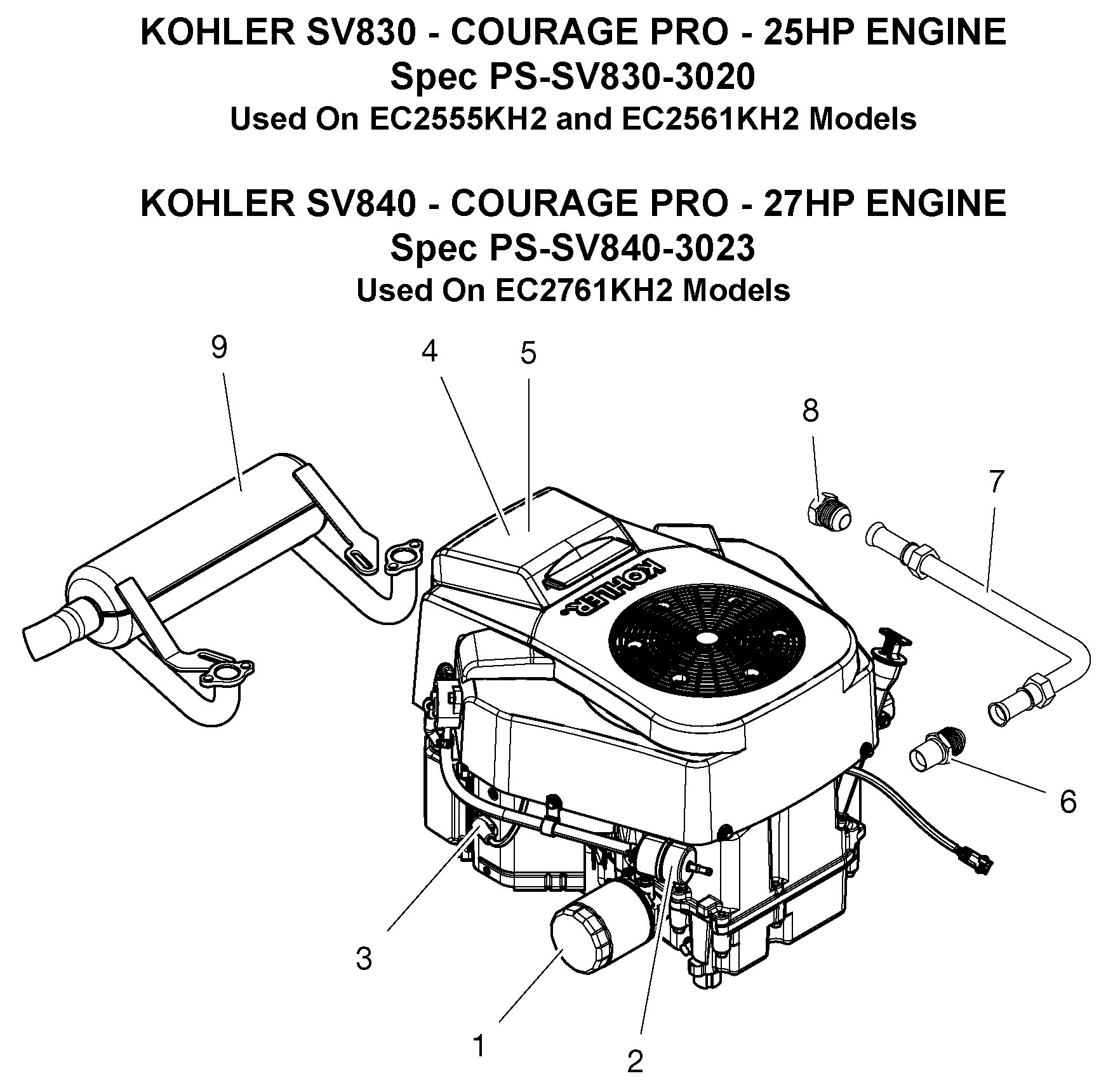 KOHLER SV830 - COURAGE PRO - 25HP ENGINE
Spec PS-SV830-3020
Used On EC2555KH2 and EC2561KH2 Models

KOHLER SV840 - COURAGE PRO - 27HP ENGINE
Spec PS-SV840-3023
Used On EC2761KH2 Models

9
4
5
8
7
KOHLER
6
3
1
2