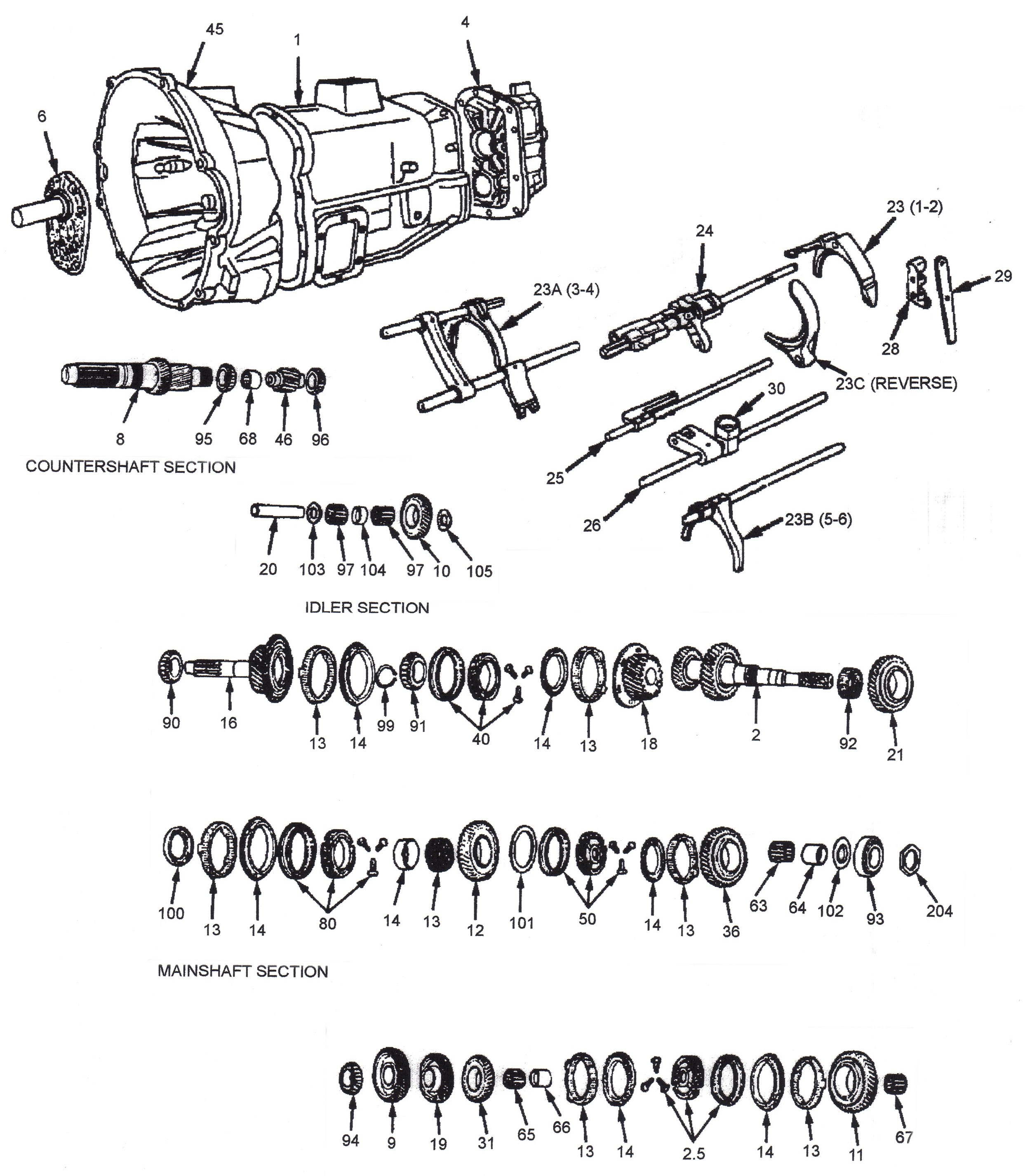 45
1
4
6
23 (1-2)
24
29
23A (3-4)
28
23C (REVERSE)
30
8
95
68
46
96
COUNTERSHAFT SECTION
25
26
23B (5-6)
20
103
97
104
97
10
105
IDLER SECTION
90
16
13
14
99
91
40
14
13
18
2
92
21
100
13
14
80
14
13
12
101
50
14
13
36
63
64
102
93
204
MAINSHAFT SECTION
94
9
19
31
65
66
13
14
2.5
14
13
11
67