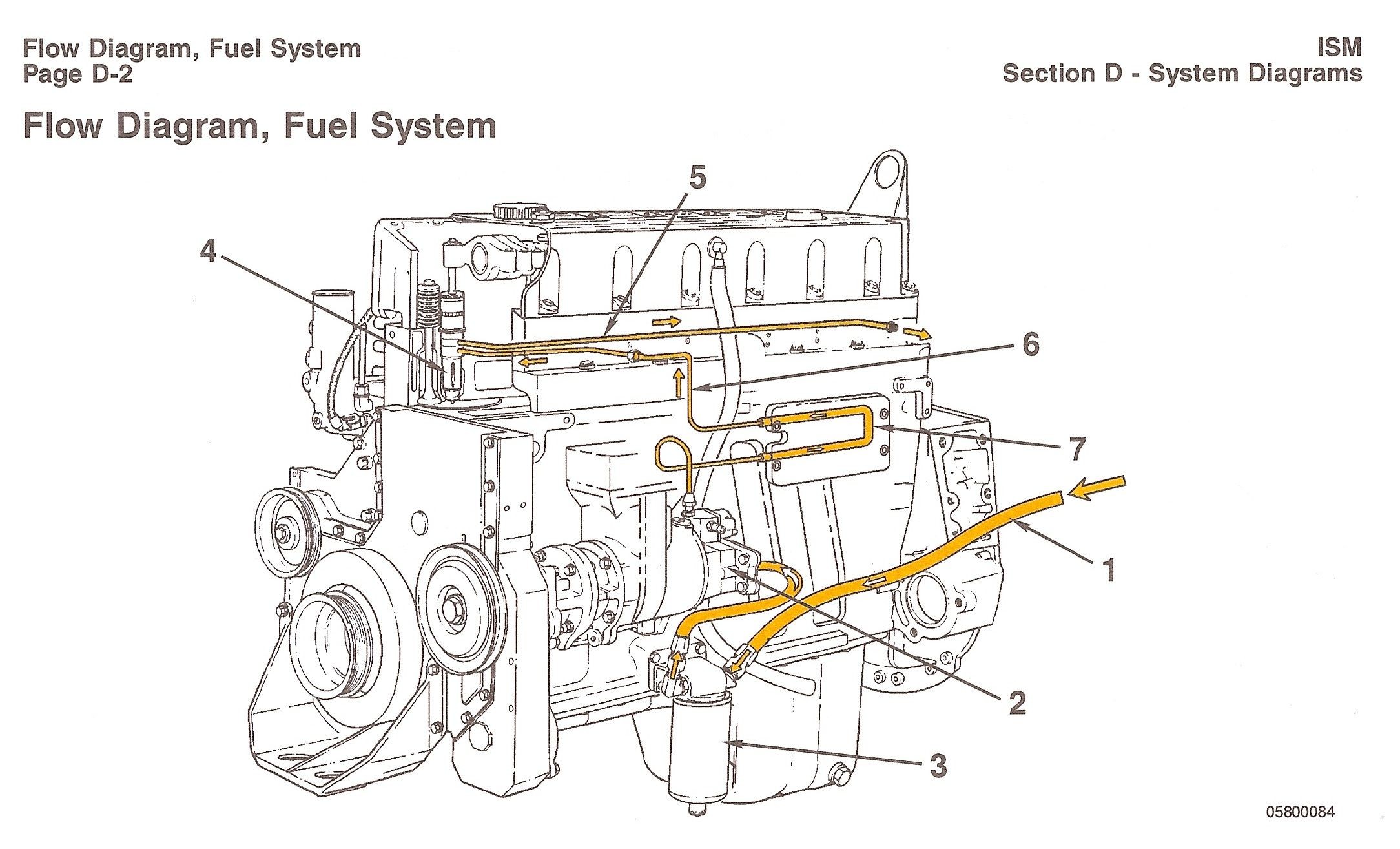 Flow Diagram, Fuel System
Page D-2

ISM
Section D - System Diagrams

Flow Diagram, Fuel System

5
4
6
7
1
2
3

05800084