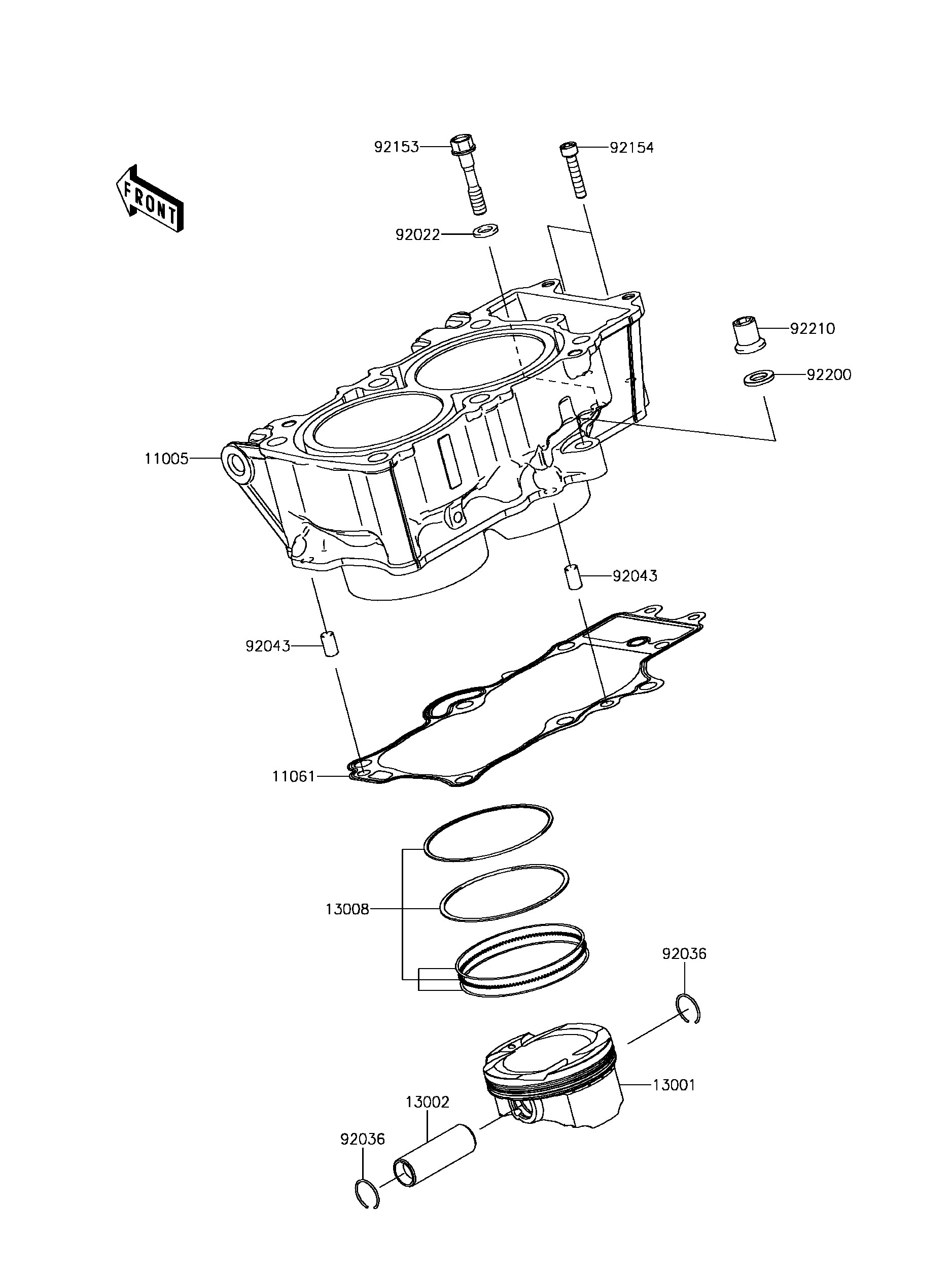 FRONT

92153

92154

92022

92210

92200

11005

92043

92043

11061

13008

92036

13001

13002

92036