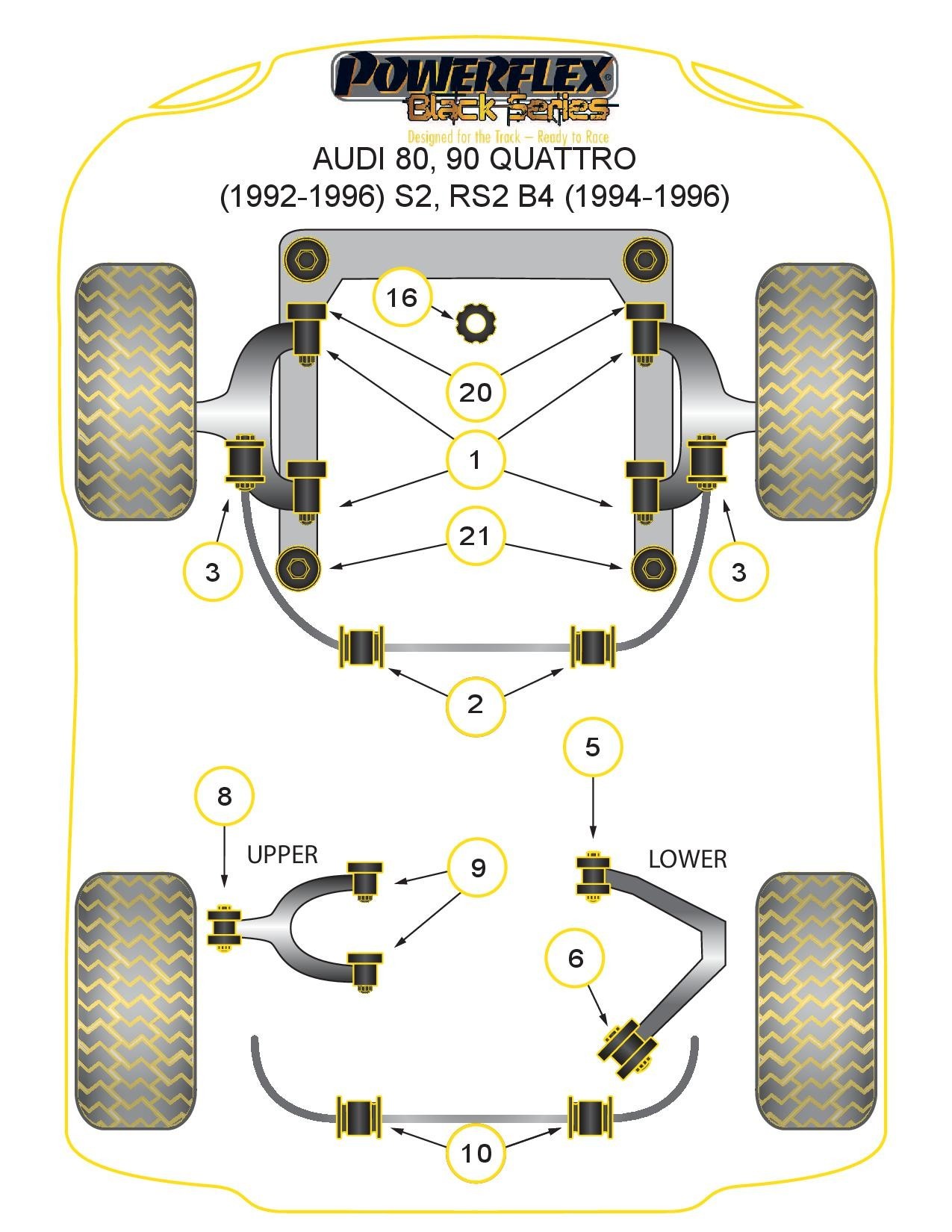 POWERFLEX®
Black Series
Designed for the Track – Ready to Race

AUDI 80, 90 QUATTRO
(1992-1996) S2, RS2 B4 (1994-1996)

16

20

1

21

3

3

2

5

8

UPPER

9

LOWER

6

10