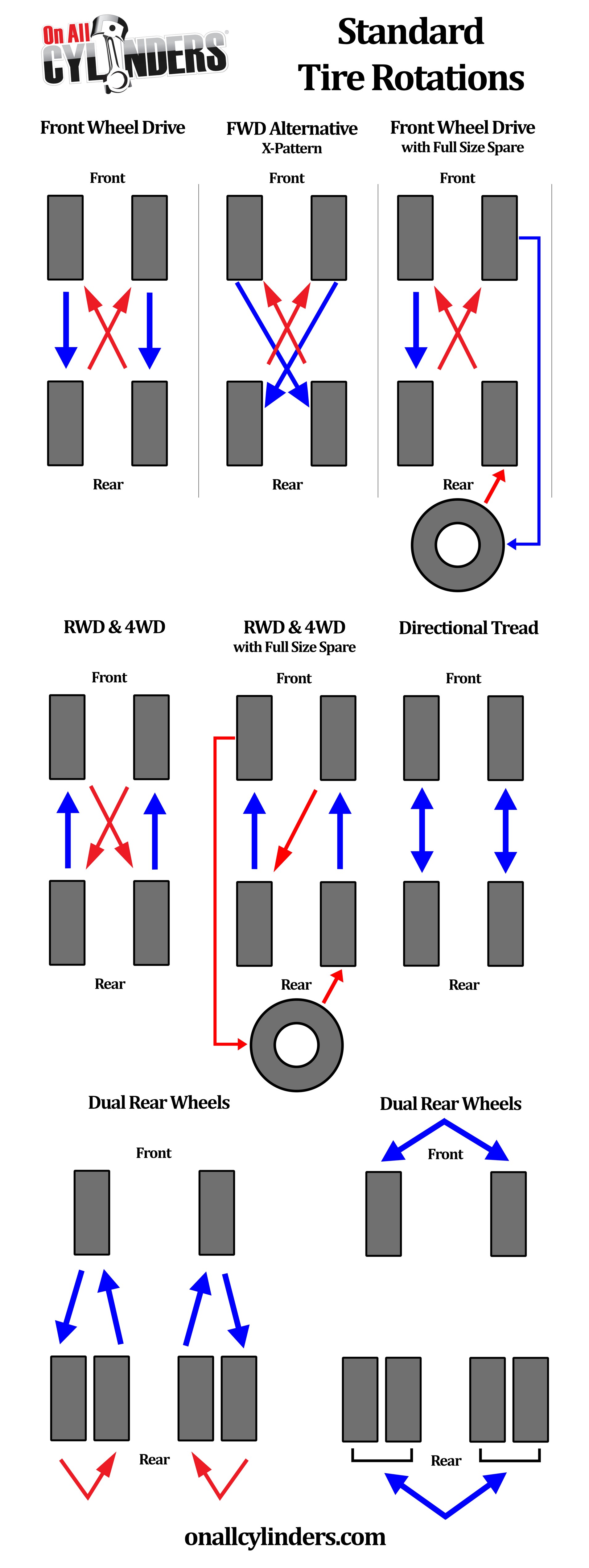 On All CYLINDERS

Standard Tire Rotations

Front Wheel Drive

Front

Rear

FWD Alternative
X-Pattern

Front

Rear

Front Wheel Drive
with Full Size Spare

Front

Rear

RWD & 4WD

Front

Rear

RWD & 4WD
with Full Size Spare

Front

Rear

Directional Tread

Front

Rear

Dual Rear Wheels

Front

Rear

Dual Rear Wheels

Front

Rear

onallcylinders.com