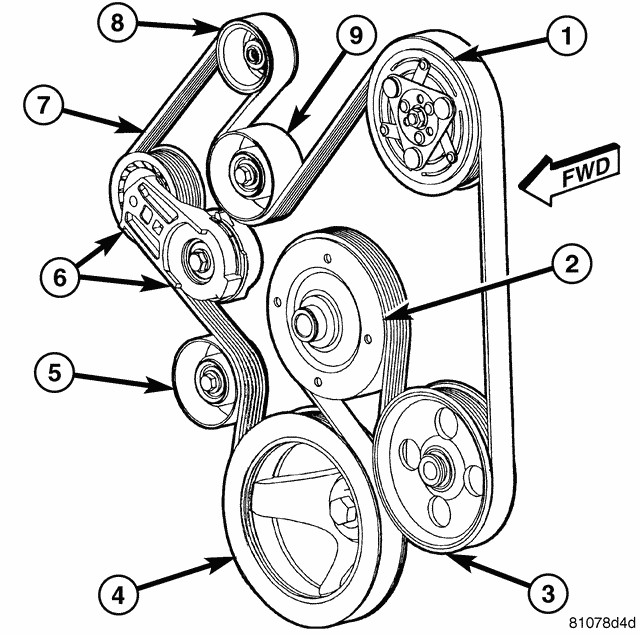 8
9
1
7
FWD
6
2
5
4
3
81078d4d