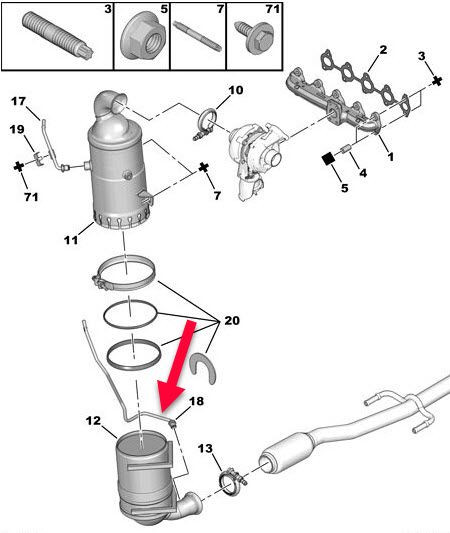 3
5
7
71
2
3
10
17
19
71
7
1
4
5
11
20
18
12
13