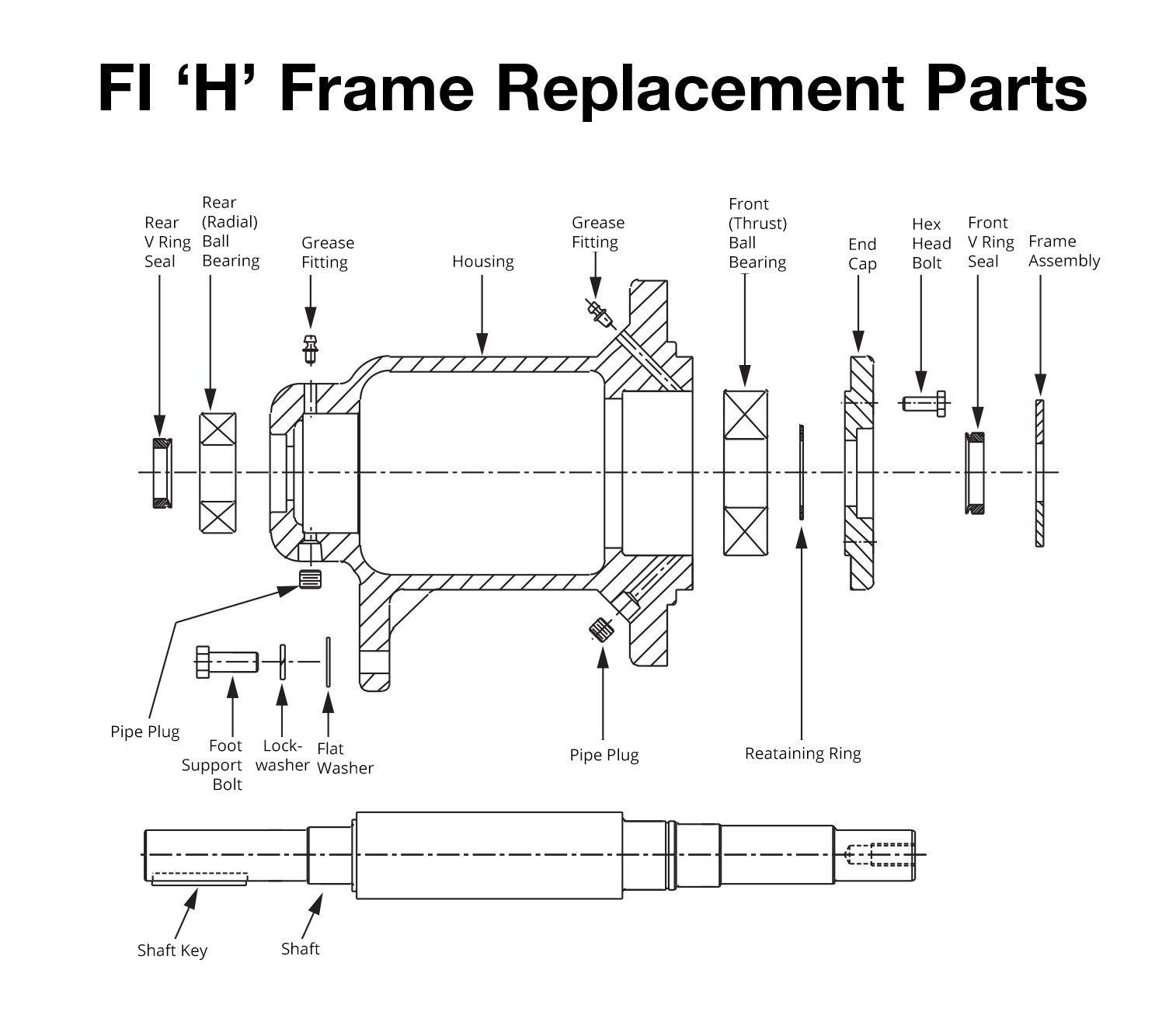 FI ‘H’ Frame Replacement Parts

Rear V Ring Seal

Rear (Radial) Ball Bearing

Grease Fitting

Housing

Grease Fitting

Front (Thrust) Ball Bearing

End Cap

Hex Head Bolt

Front V Ring Seal

Frame Assembly

Pipe Plug

Foot Support Bolt

Lock-washer

Flat Washer

Pipe Plug

Reataining Ring

Shaft Key

Shaft