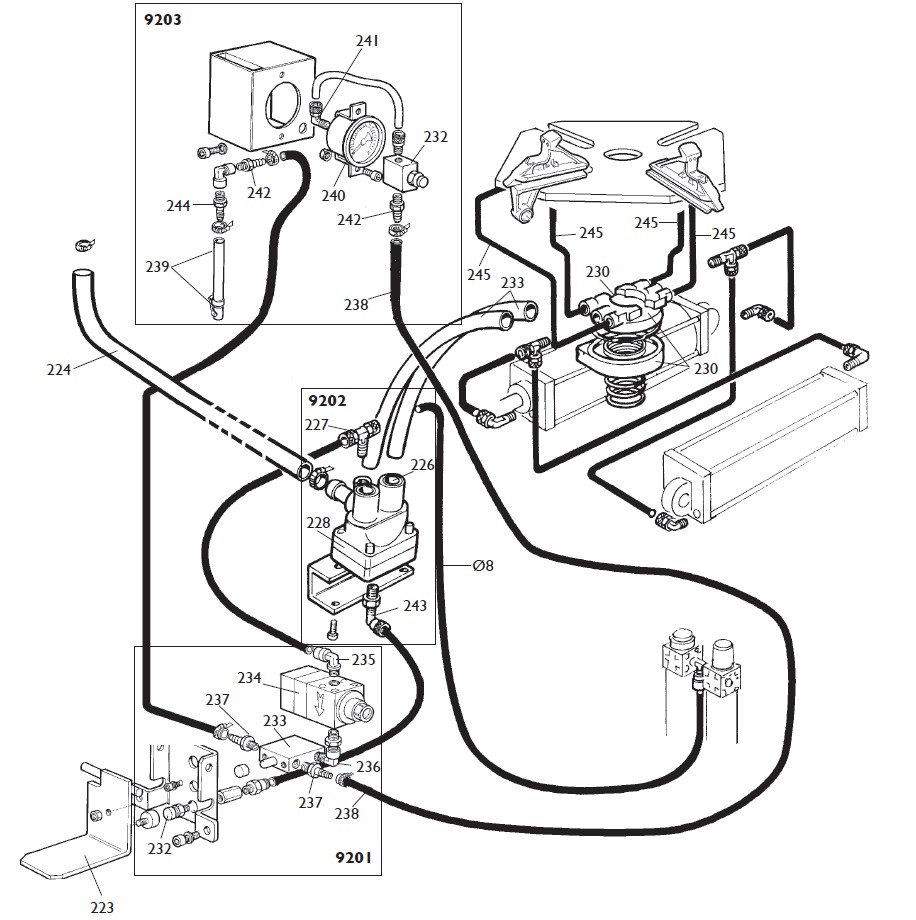 9203

241

232

242

240

244

242

239

238

224

245

245

245

245

230

233

230

9202

227

226

228

Ø8

243

235

234

237

233

236

237

238

232

9201

223