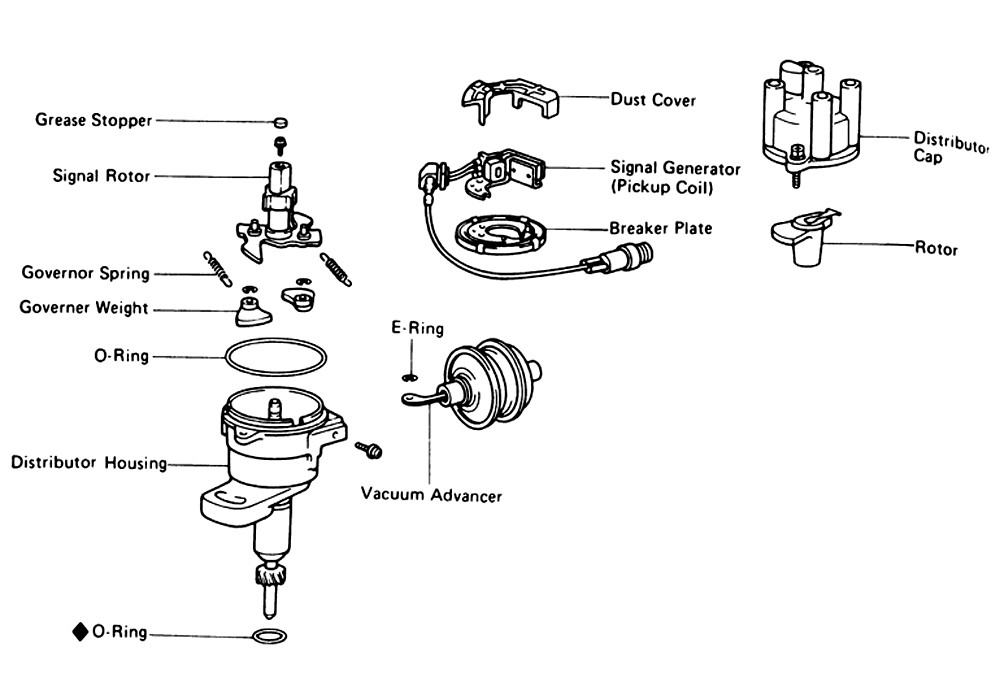 Grease Stopper

Signal Rotor

Governor Spring

Governer Weight

O-Ring

Distributor Housing

◆ O-Ring

Dust Cover

Signal Generator (Pickup Coil)

Breaker Plate

E-Ring

Vacuum Advancer

Distributor Cap

Rotor