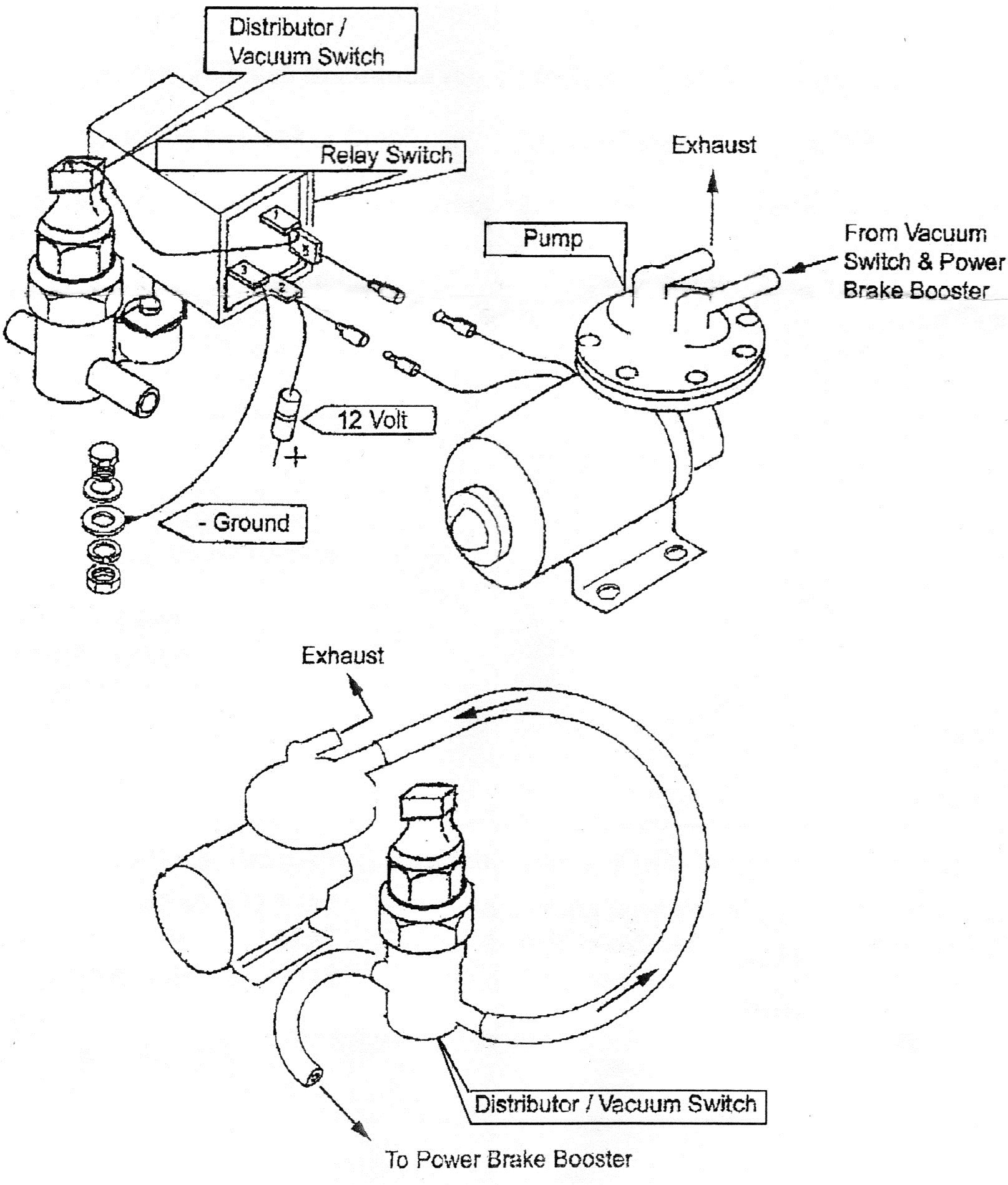 Distributor / Vacuum Switch

Relay Switch

Exhaust

Pump

From Vacuum Switch & Power Brake Booster

1

4

3

2

12 Volt

+

- Ground

Exhaust

Distributor / Vacuum Switch

To Power Brake Booster