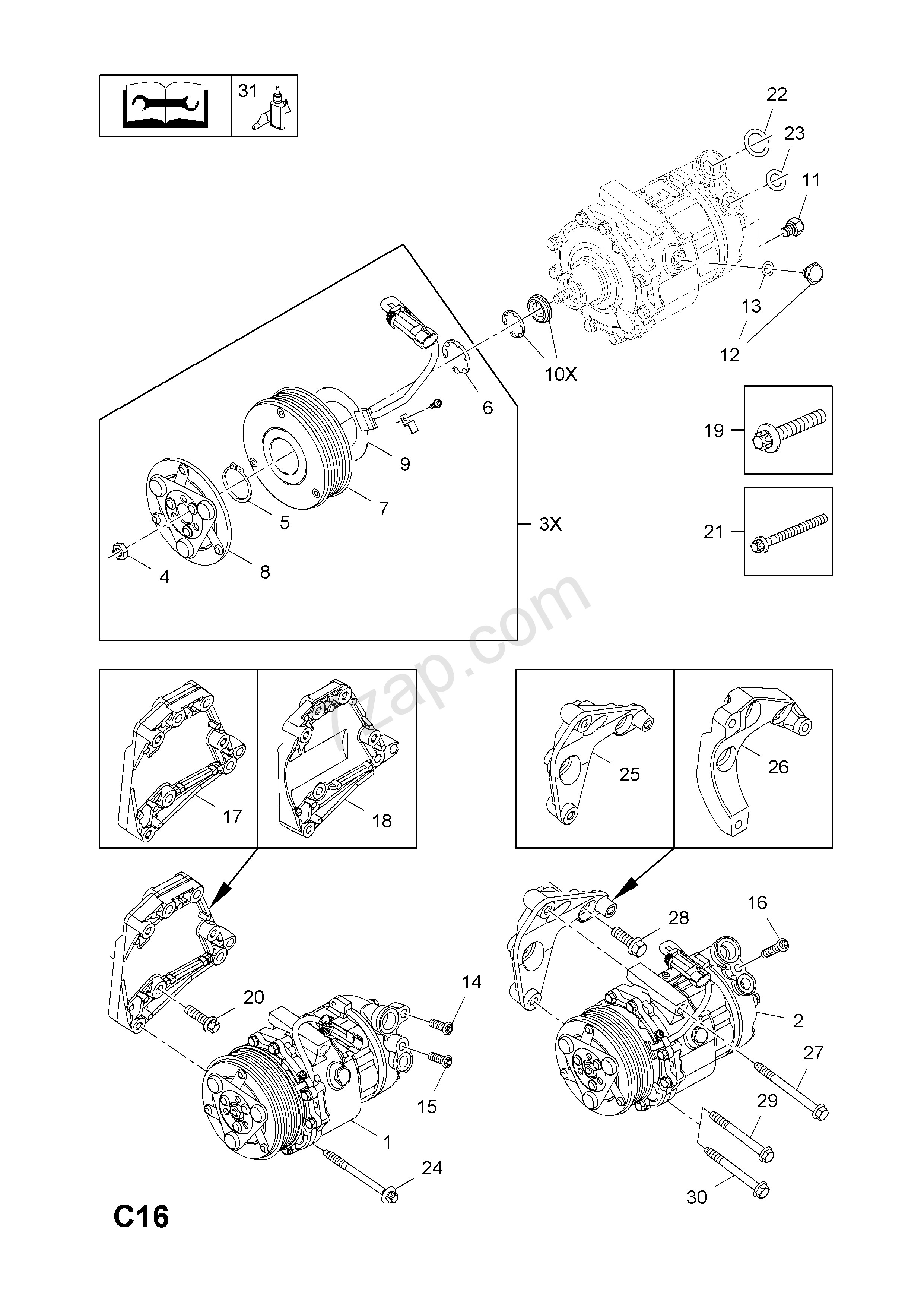 31

22
23
11
13
12
10X
6
9
7
5
8
4
3X
19
21

zap.com

17
18
25
26

20
14
15
1
24
28
16
2
27
29
30

C16