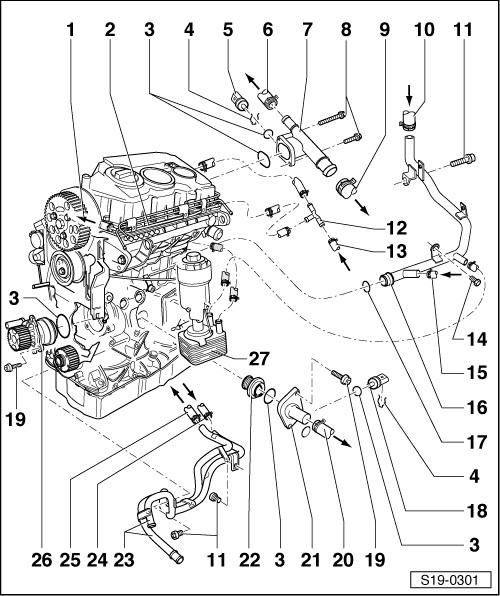 1 2 3 4 5 6 7 8 9 10 11

12

13

3

14

27

15

19

16

17

4

18

3

26 25 24 23 11 22 3 21 20 19

S19-0301