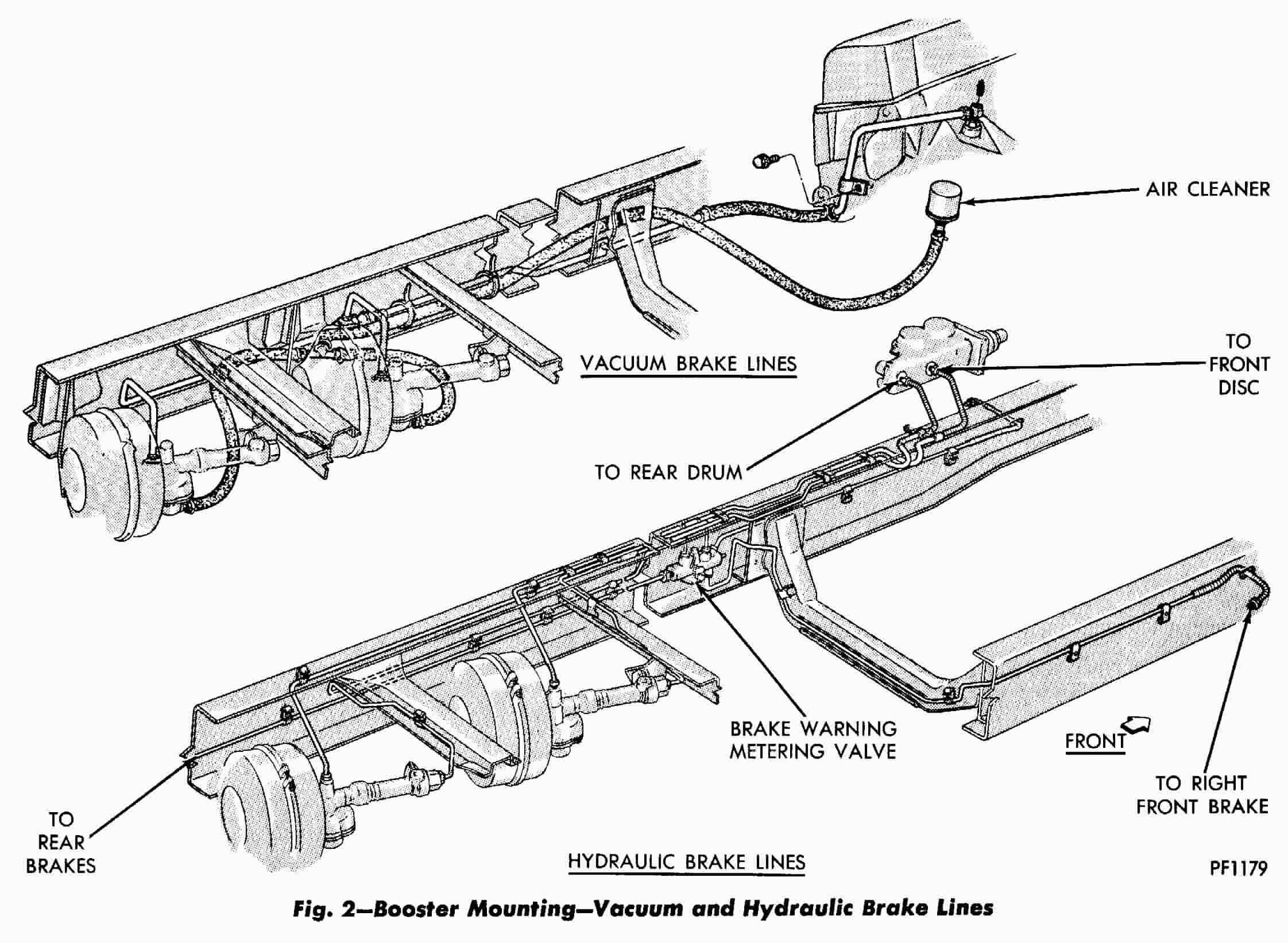 AIR CLEANER

VACUUM BRAKE LINES

TO FRONT DISC

TO REAR DRUM

BRAKE WARNING METERING VALVE

FRONT

TO RIGHT FRONT BRAKE

TO REAR BRAKES

HYDRAULIC BRAKE LINES

PF1179

Fig. 2—Booster Mounting—Vacuum and Hydraulic Brake Lines