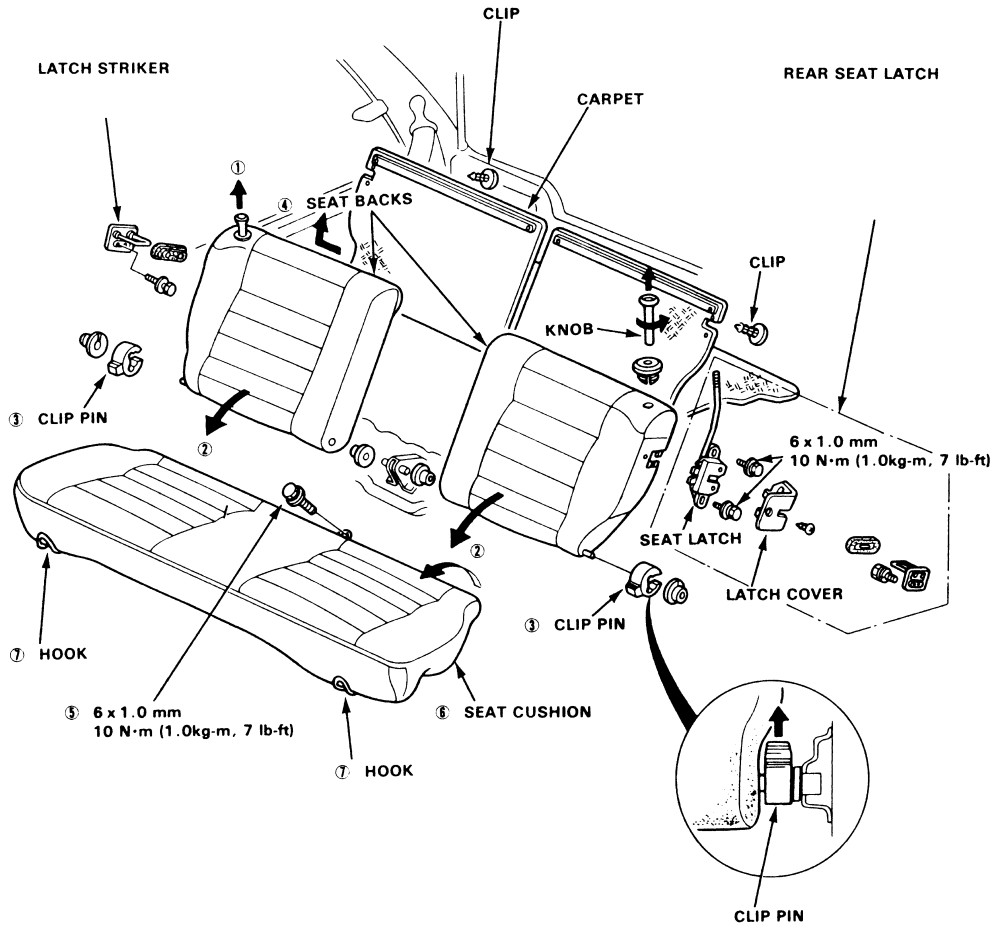 CLIP

LATCH STRIKER

REAR SEAT LATCH

CARPET

①

④ SEAT BACKS

CLIP

KNOB

③ CLIP PIN

②

6 x 1.0 mm
10 N·m (1.0kg-m, 7 lb-ft)

SEAT LATCH

②

LATCH COVER

③ CLIP PIN

⑦ HOOK

⑤ 6 x 1.0 mm
10 N·m (1.0kg-m, 7 lb-ft)

⑥ SEAT CUSHION

⑦ HOOK

CLIP PIN